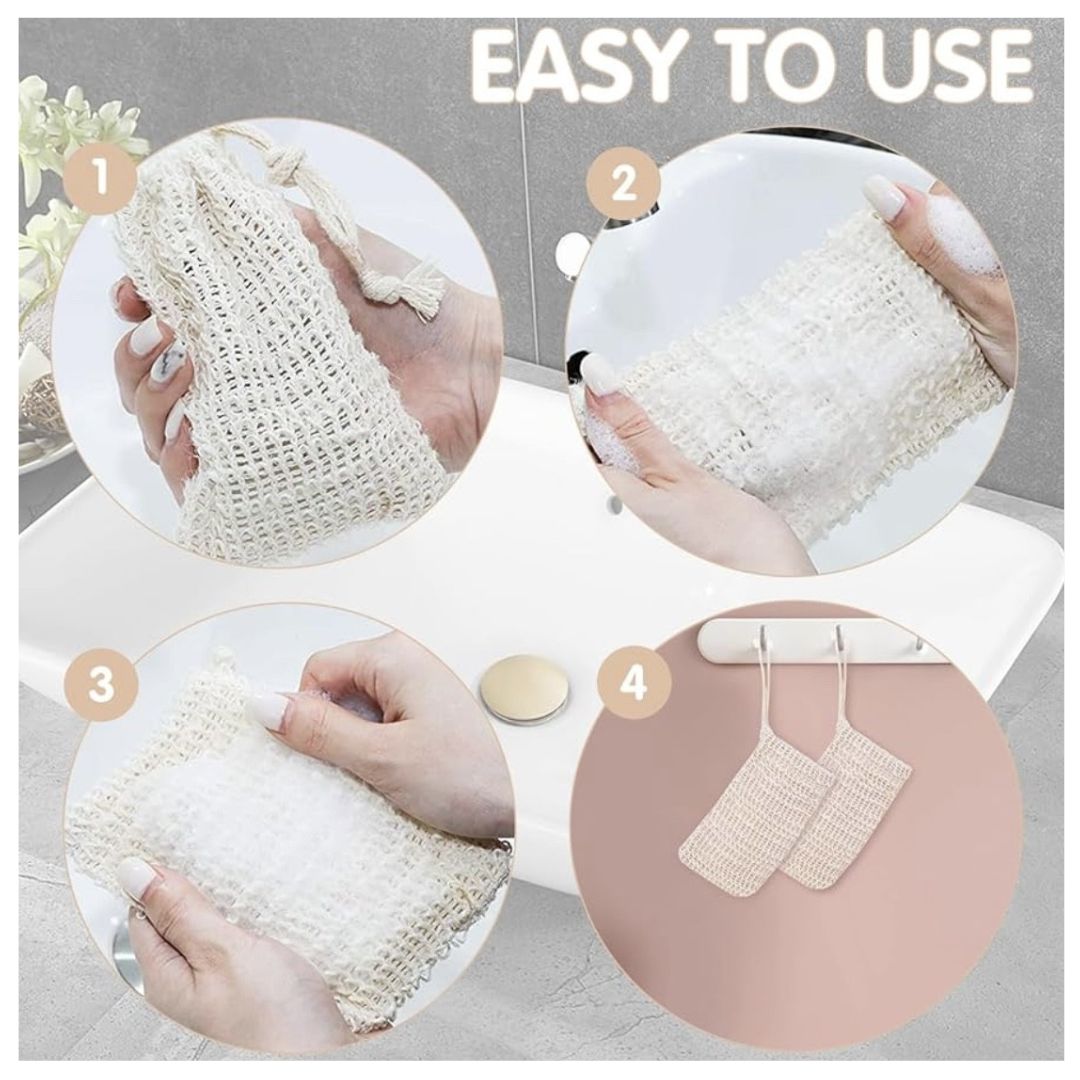 EASY TO USE

1

2

3

4